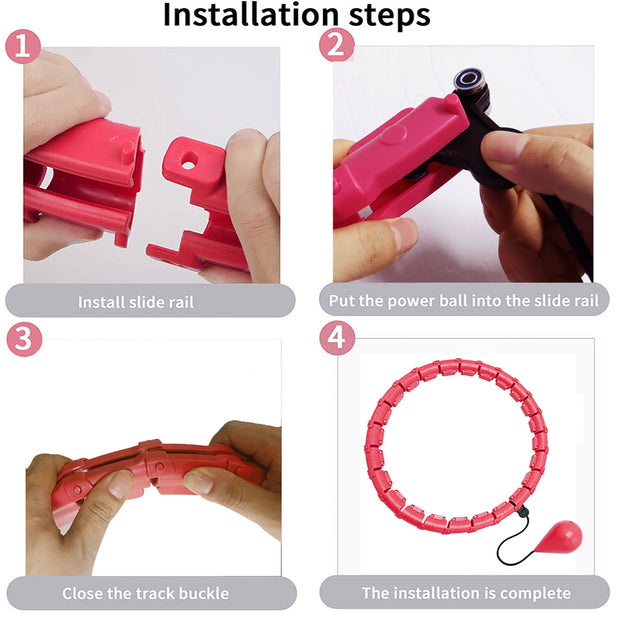 Installation steps

1

Install slide rail

2

Put the power ball into the slide rail

3

Close the track buckle

4

The installation is complete