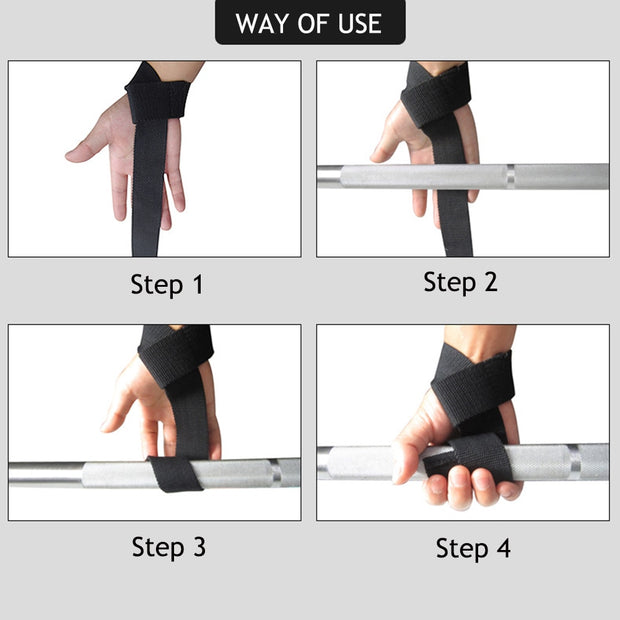 WAY OF USE

Step 1

Step 2

Step 3

Step 4