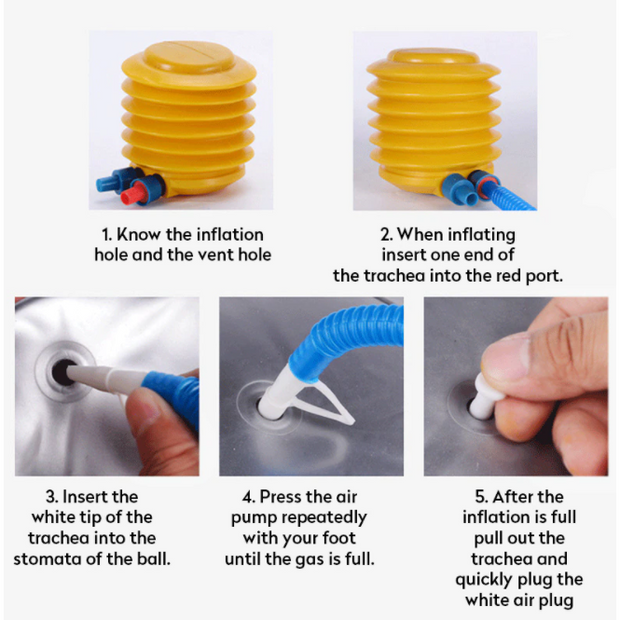 1. Know the inflation hole and the vent hole

2. When inflating insert one end of the trachea into the red port.

3. Insert the white tip of the trachea into the stomata of the ball.

4. Press the air pump repeatedly with your foot until the gas is full.

5. After the inflation is full pull out the trachea and quickly plug the white air plug