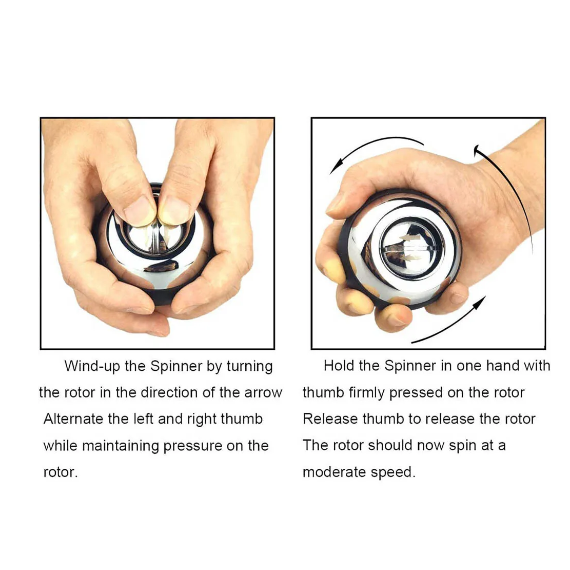 Wind-up the Spinner by turning the rotor in the direction of the arrow Alternate the left and right thumb while maintaining pressure on the rotor.

Hold the Spinner in one hand with thumb firmly pressed on the rotor Release thumb to release the rotor The rotor should now spin at a moderate speed.